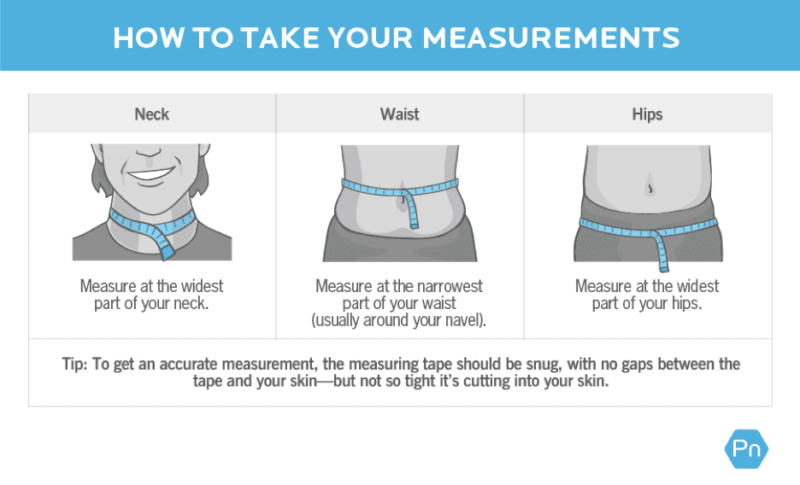 HOW TO TAKE YOUR MEASUREMENTS

| Neck | Waist | Hips |
|---|---|---|
| Measure at the widest part of your neck. | Measure at the narrowest part of your waist (usually around your navel). | Measure at the widest part of your hips. |

Tip: To get an accurate measurement, the measuring tape should be snug, with no gaps between the tape and your skin—but not so tight it's cutting into your skin.

Pn